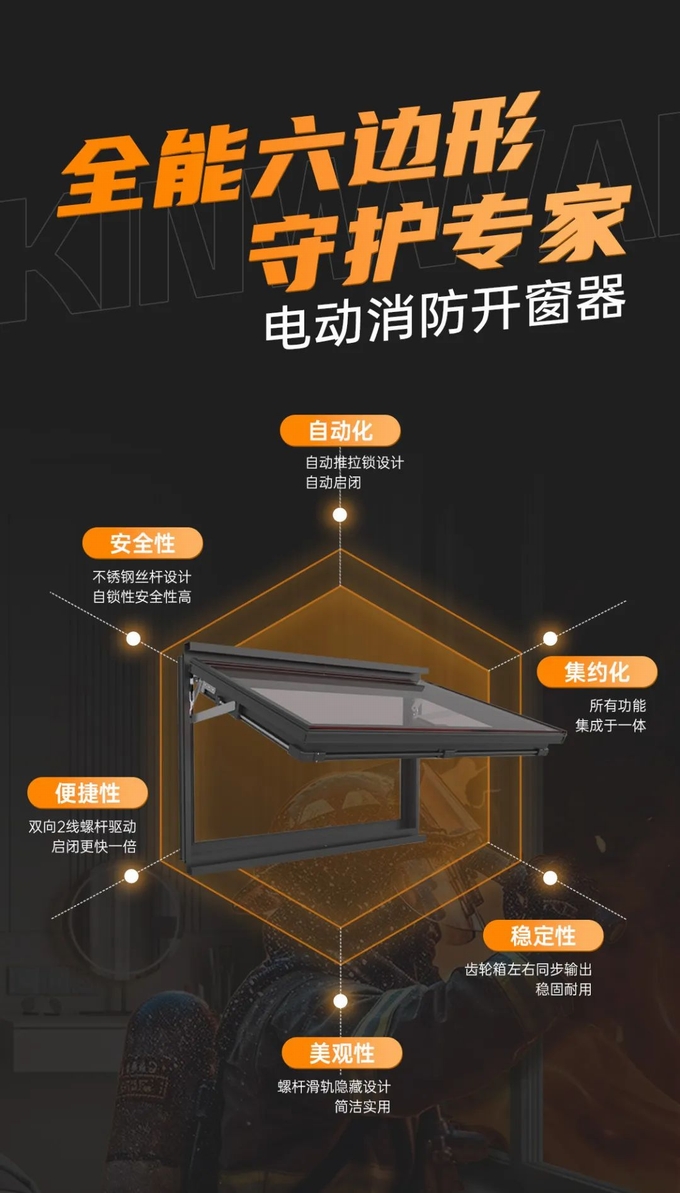 KINWAI

全能六边形
守护专家
电动消防开窗器

自动化
自动推拉锁设计
自动启闭

安全性
不锈钢丝杆设计
自锁性安全性高

集约化
所有功能
集成于一体

便捷性
双向2线螺杆驱动
启闭更快一倍

稳定性
齿轮箱左右同步输出
稳固耐用

美观性
螺杆滑轨隐藏设计
简洁实用