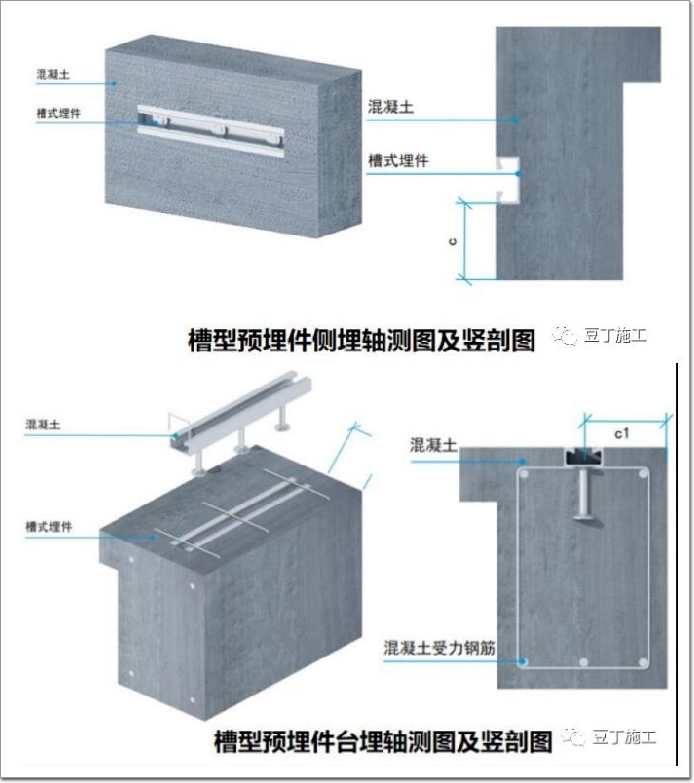 混凝土

槽式埋件

混凝土

槽式埋件

c

槽型预埋件侧埋轴测图及竖剖图

豆丁施工

混凝土

槽式埋件

混凝土

c1

混凝土受力钢筋

槽型预埋件台埋轴测图及竖剖图

豆丁施工