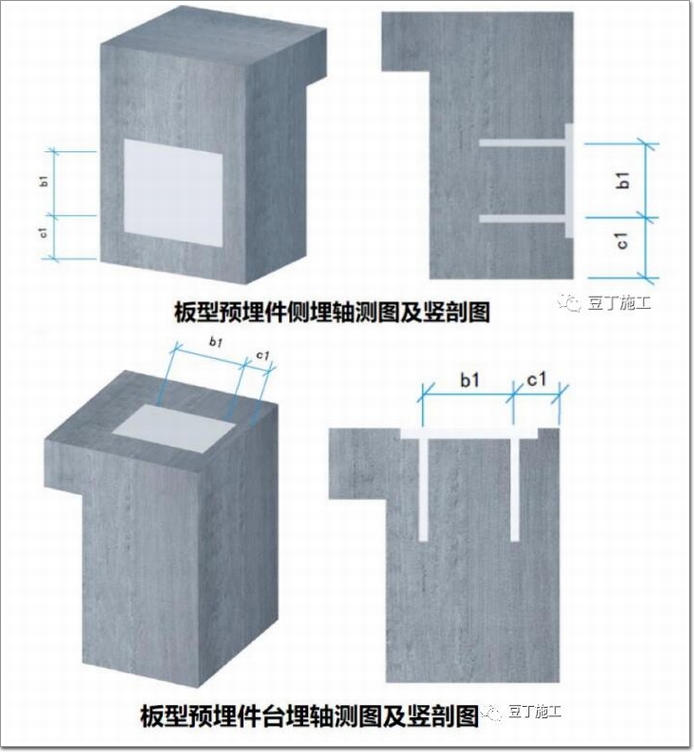 b1
c1
b1
c1
板型预埋件侧埋轴测图及竖剖图
豆丁施工

b1
c1
b1
c1
板型预埋件台埋轴测图及竖剖图
豆丁施工