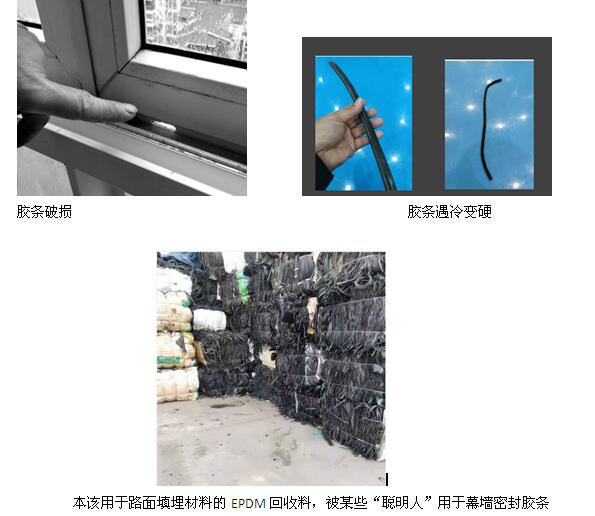 胶条破损

胶条遇冷变硬

本该用于路面填埋材料的 EPDM 回收料，被某些“聪明人”用于幕墙密封胶条