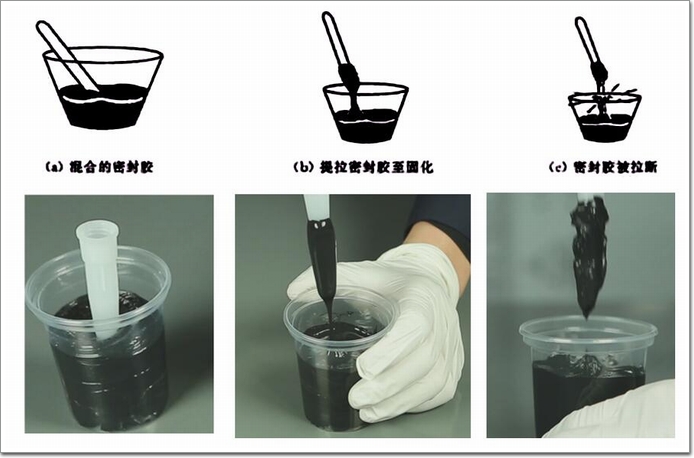 (a) 混合的密封胶

(b) 提拉密封胶至固化

(c) 密封胶被拉断