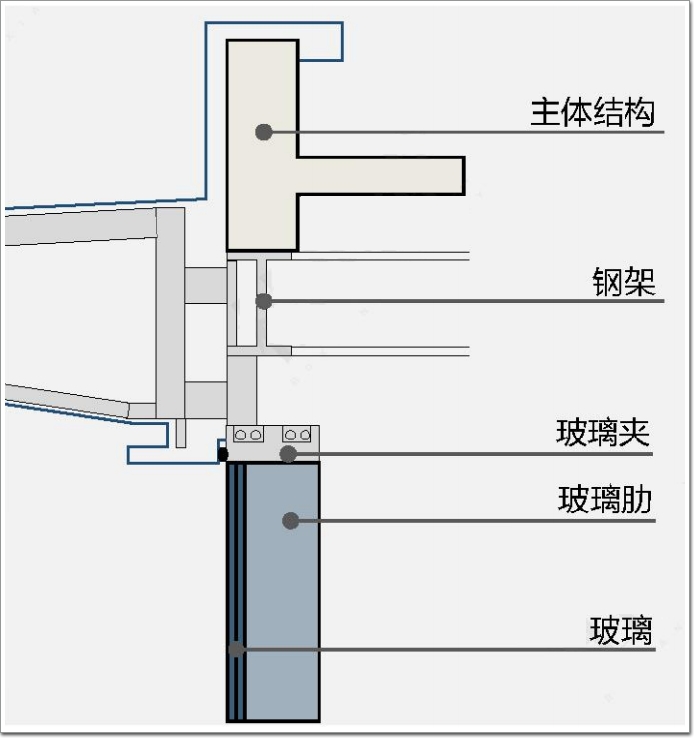 主体结构

钢架

玻璃夹

玻璃肋

玻璃