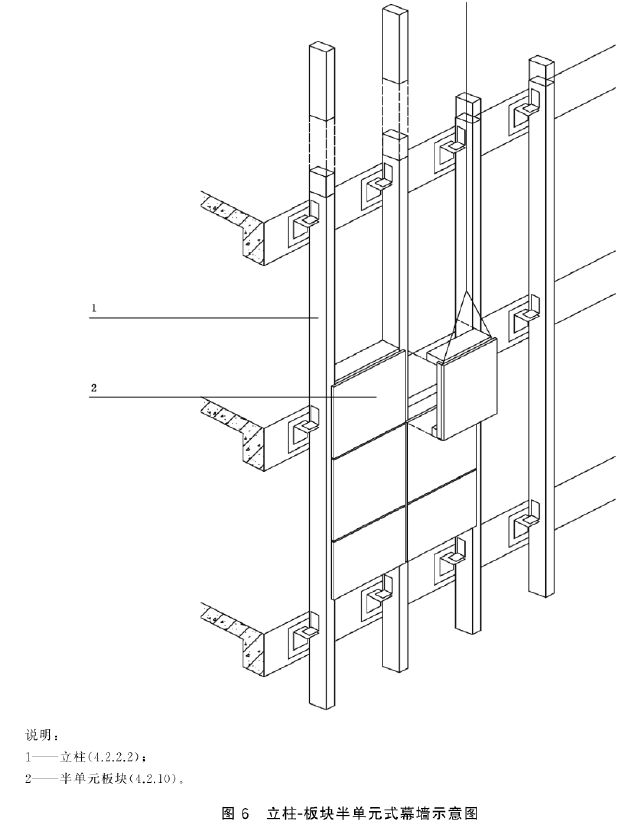 1

2

说明：
1——立柱(4.2.2.2)；
2——半单元板块(4.2.10)。

图 6 立柱-板块半单元式幕墙示意图