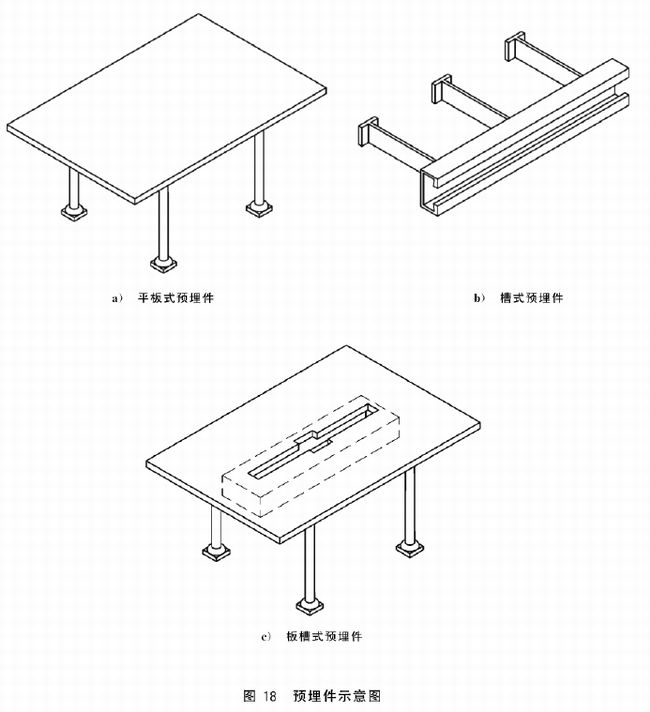 a） 平板式预埋件

b） 槽式预埋件

c） 板槽式预埋件

图 18 预埋件示意图