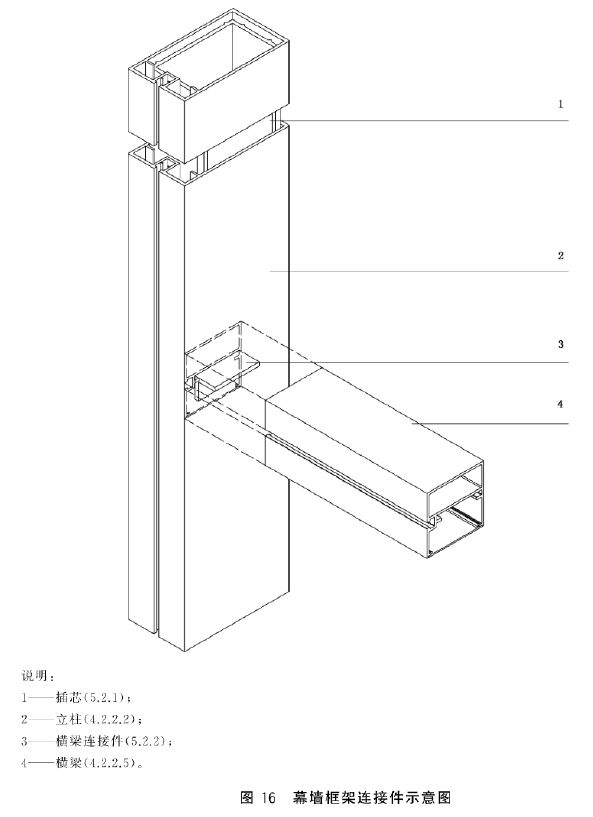 1

2

3

4

说明：
1——插芯(5.2.1)；
2——立柱(4.2.2.2)；
3——横梁连接件(5.2.2)；
4——横梁(4.2.2.5)。

图 16 幕墙框架连接件示意图