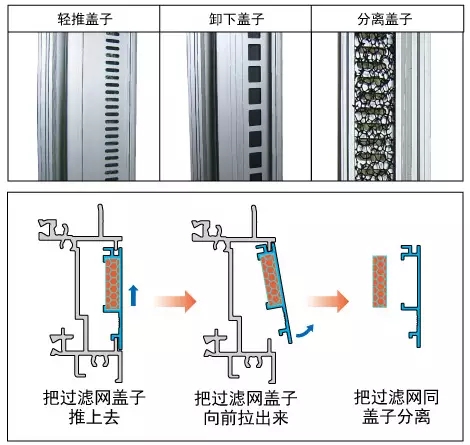 | 轻推盖子 | 卸下盖子 | 分离盖子 |
|---|---|---|

把过滤网盖子推上去

把过滤网盖子向前拉出来

把过滤网同盖子分离