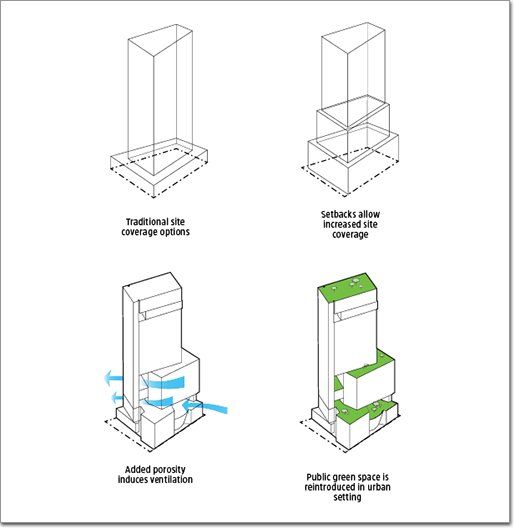 Traditional site coverage options

Setbacks allow increased site coverage

Added porosity induces ventilation

Public green space is reintroduced in urban setting