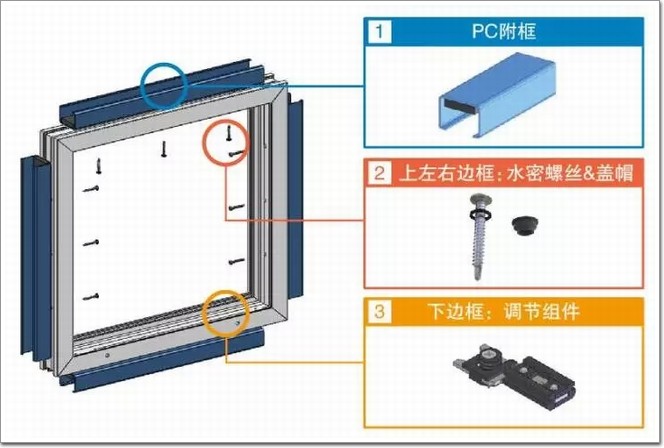 1 PC附框

2 上左右边框：水密螺丝&盖帽

3 下边框：调节组件