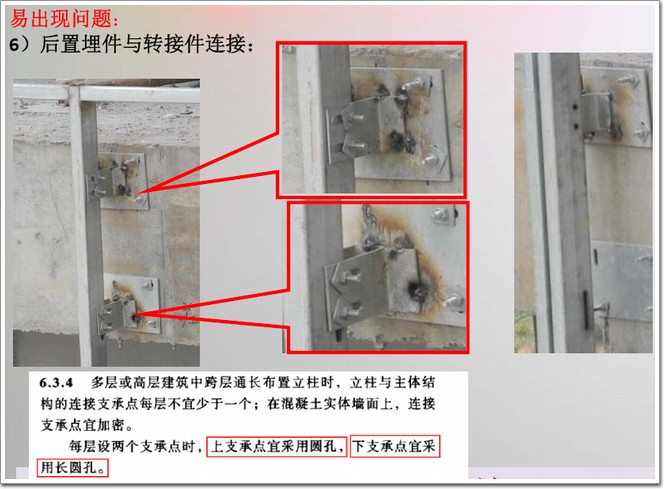 易出现问题：
6）后置埋件与转接件连接：

6.3.4　多层或高层建筑中跨层通长布置立柱时，立柱与主体结构的连接支承点每层不宜少于一个；在混凝土实体墙面上，连接支承点宜加密。

每层设两个支承点时，上支承点宜采用圆孔，下支承点宜采用长圆孔。