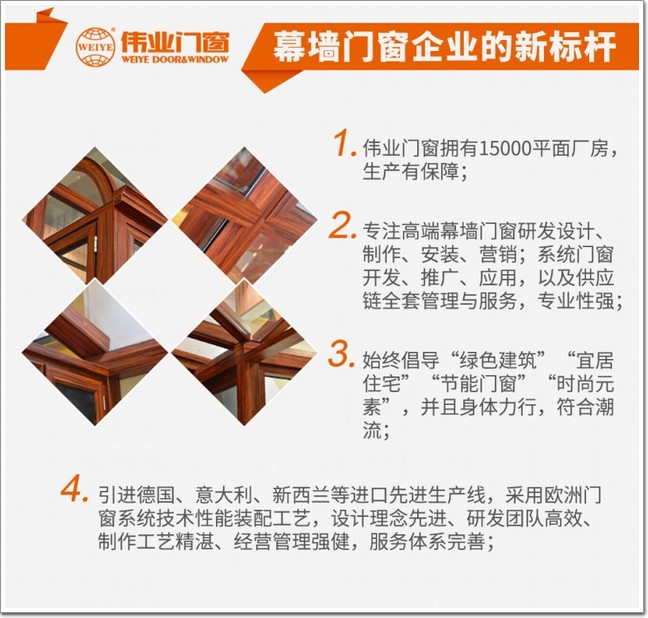 WEIYE 伟业门窗 WEIYE DOOR&WINDOW

幕墙门窗企业的新标杆

1. 伟业门窗拥有15000平面厂房，生产有保障；

2. 专注高端幕墙门窗研发设计、制作、安装、营销；系统门窗开发、推广、应用，以及供应链全套管理与服务，专业性强；

3. 始终倡导“绿色建筑”“宜居住宅”“节能门窗”“时尚元素”，并且身体力行，符合潮流；

4. 引进德国、意大利、新西兰等进口先进生产线，采用欧洲门窗系统技术性能装配工艺，设计理念先进、研发团队高效、制作工艺精湛、经营管理强健，服务体系完善；