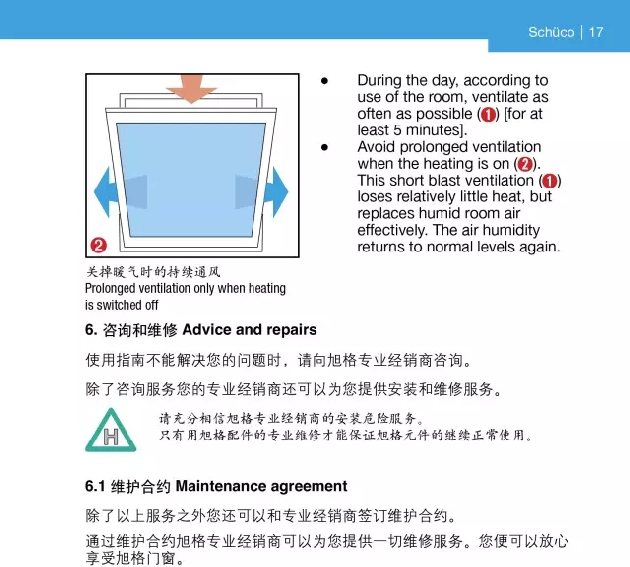 Schüco | 17

2

关掉暖气时的持续通风
Prolonged ventilation only when heating is switched off

• During the day, according to use of the room, ventilate as often as possible (1) [for at least 5 minutes].
• Avoid prolonged ventilation when the heating is on (2). This short blast ventilation (1) loses relatively little heat, but replaces humid room air effectively. The air humidity returns to normal levels again.

6. 咨询和维修 Advice and repairs

使用指南不能解决您的问题时，请向旭格专业经销商咨询。

除了咨询服务您的专业经销商还可以为您提供安装和维修服务。

H

请充分相信旭格专业经销商的安装危险服务。
只有用旭格配件的专业维修才能保证旭格元件的继续正常使用。

6.1 维护合约 Maintenance agreement

除了以上服务之外您还可以和专业经销商签订维护合约。

通过维护合约旭格专业经销商可以为您提供一切维修服务。您便可以放心享受旭格门窗。