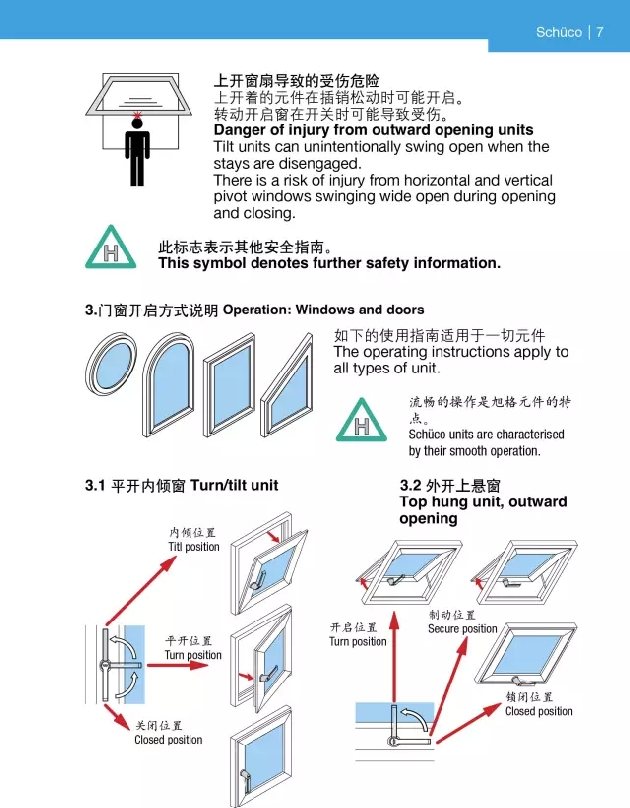 Schüco | 7

上开窗扇导致的受伤危险
上开着的元件在插销松动时可能开启。
转动开启窗在开关时可能导致受伤。
Danger of injury from outward opening units
Tilt units can unintentionally swing open when the stays are disengaged.
There is a risk of injury from horizontal and vertical pivot windows swinging wide open during opening and closing.

H

此标志表示其他安全指南。
This symbol denotes further safety information.

3.门窗开启方式说明 Operation: Windows and doors

如下的使用指南适用于一切元件
The operating instructions apply to all types of unit.

H

流畅的操作是旭格元件的特点。
Schüco units are characterised by their smooth operation.

3.1 平开内倾窗 Turn/tilt unit

内倾位置
Titl position

平开位置
Turn position

关闭位置
Closed position

3.2 外开上悬窗
Top hung unit, outward opening

开启位置
Turn position

制动位置
Secure position

锁闭位置
Closed position