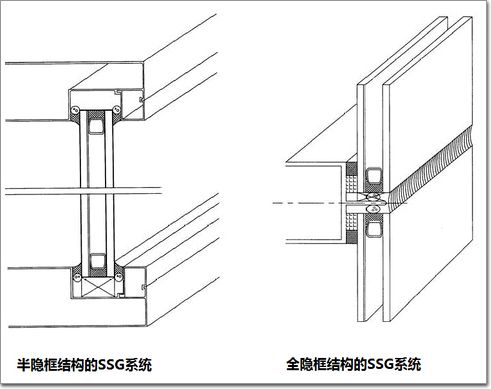 半隐框结构的SSG系统

全隐框结构的SSG系统