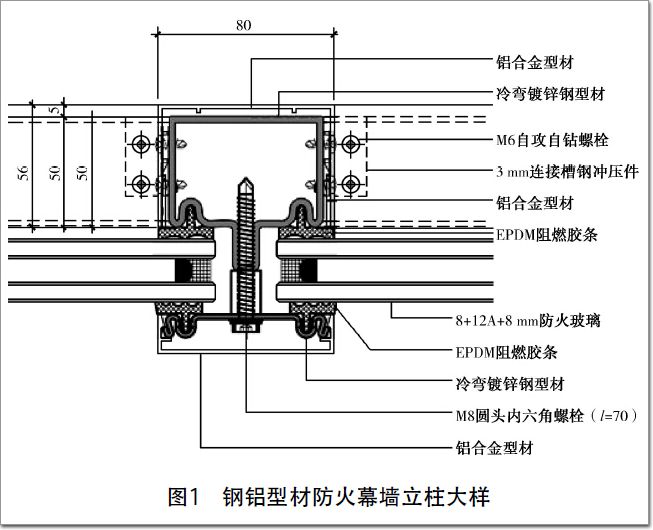 80

5
56
50
50

铝合金型材
冷弯镀锌钢型材
M6自攻自钻螺栓
3 mm连接槽钢冲压件
铝合金型材
EPDM阻燃胶条
8+12A+8 mm防火玻璃
EPDM阻燃胶条
冷弯镀锌钢型材
M8圆头内六角螺栓（$l$=70）
铝合金型材

图1 钢铝型材防火幕墙立柱大样