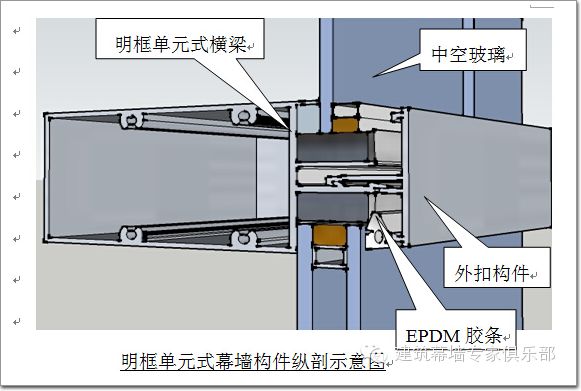 明框单元式横梁

中空玻璃

外扣构件

EPDM 胶条

明框单元式幕墙构件纵剖示意图

建筑幕墙专家俱乐部