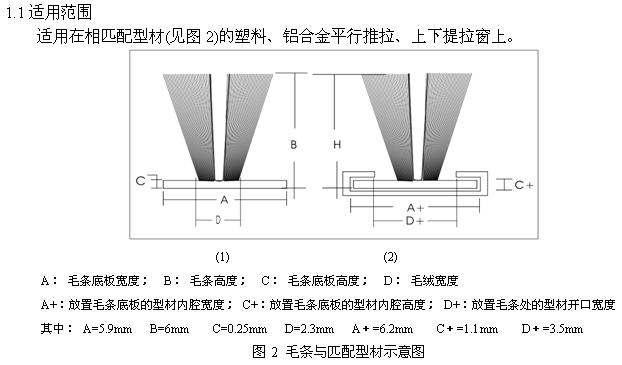 1.1 适用范围

适用在相匹配型材(见图 2)的塑料、铝合金平行推拉、上下提拉窗上。

C

B

A

D

H

C+

A+

D+

(1)

(2)

A： 毛条底板宽度； B： 毛条高度； C： 毛条底板高度； D： 毛绒宽度

A+：放置毛条底板的型材内腔宽度； C+：放置毛条底板的型材内腔高度； D+：放置毛条处的型材开口宽度

其中： A=5.9mm B=6mm C=0.25mm D=2.3mm A+=6.2mm C+=1.1mm D+=3.5mm

图 2 毛条与匹配型材示意图