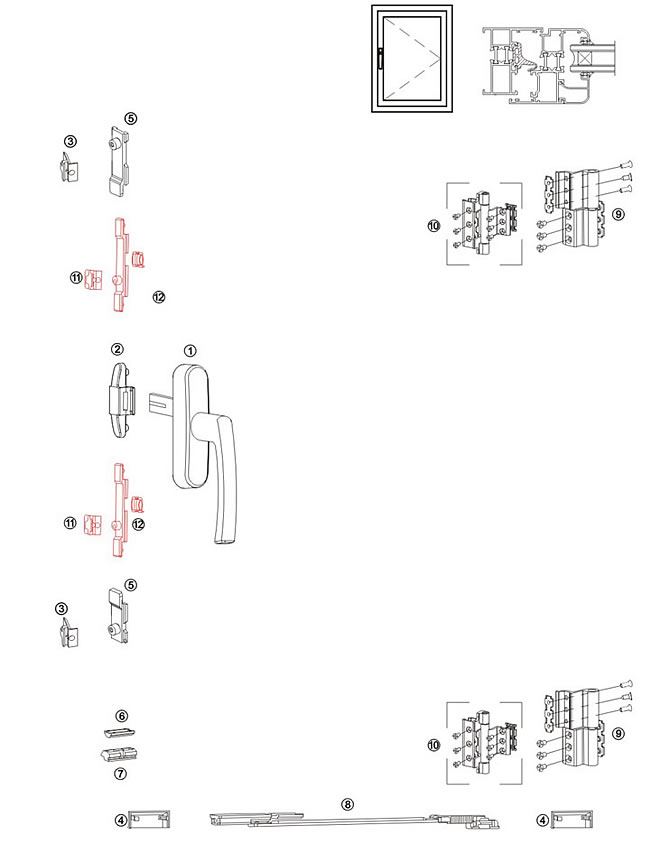 ⑤
③
⑩
⑨
⑪
⑫
②
①
⑪
⑫
⑤
③
⑥
⑦
⑩
⑨
④
⑧
④