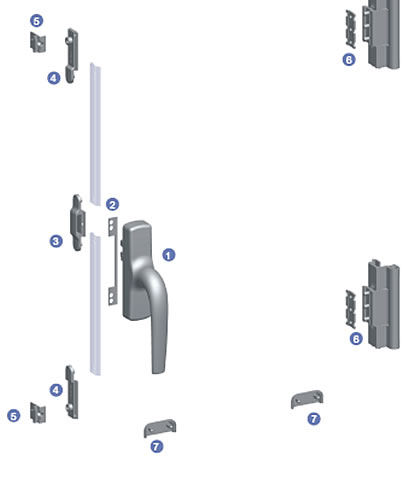 5
4
6
2
3
1
6
4
5
7
7