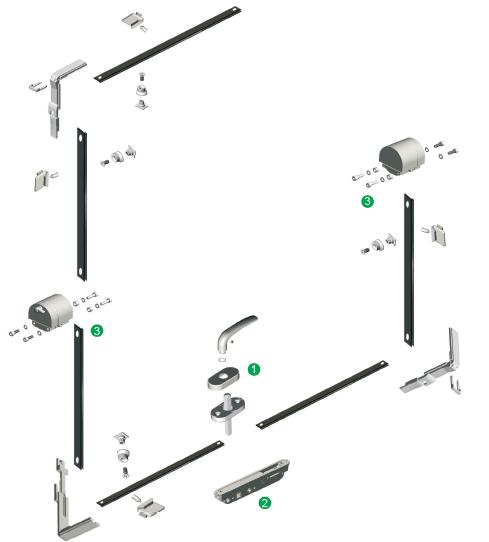 3
3
1
2