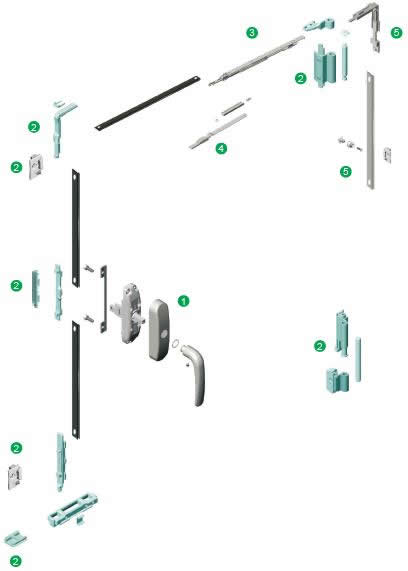 3
5
2
2
4
2
5
2
1
2
2
2