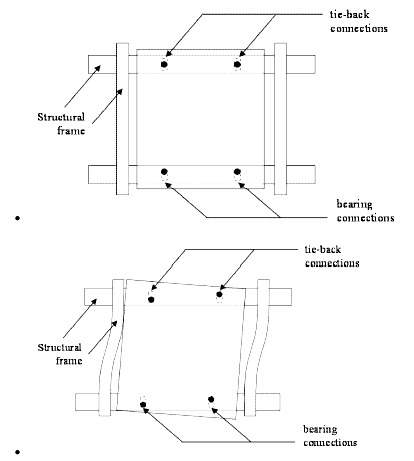 tie-back connections

Structural frame

bearing connections

•

tie-back connections

Structural frame

bearing connections

•