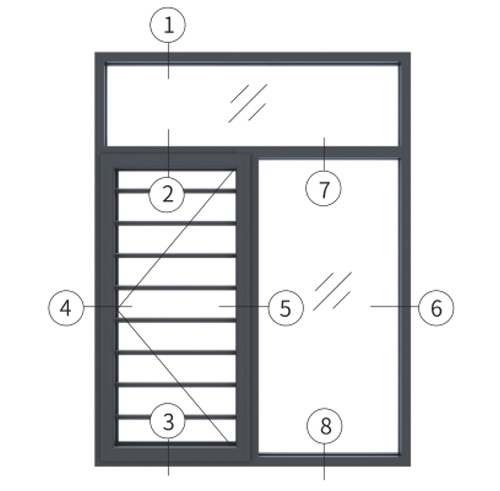 1
2
7
4
5
6
3
8