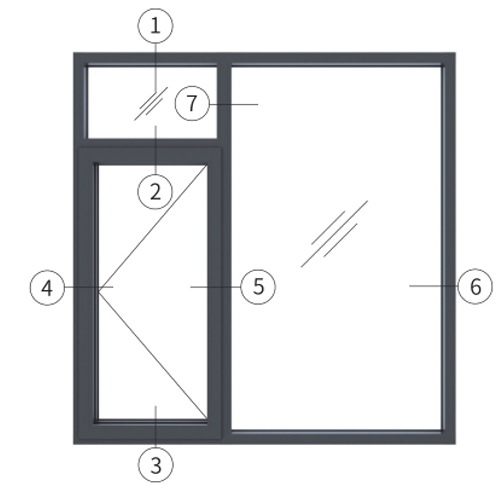 1
7
2
4
5
6
3