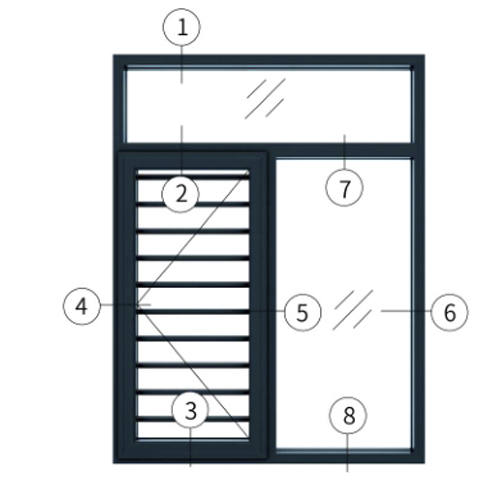 1
2
7
4
5
6
3
8