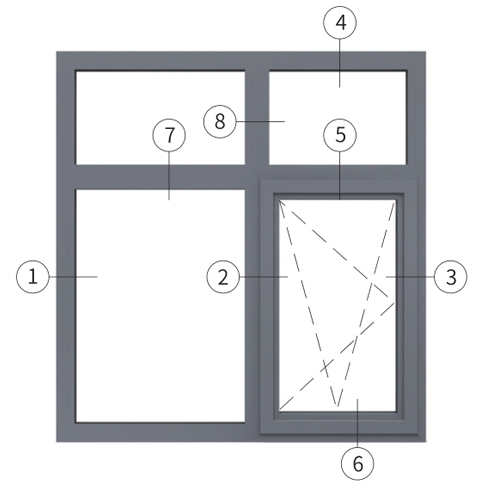 4
8
7
5
1
2
3
6