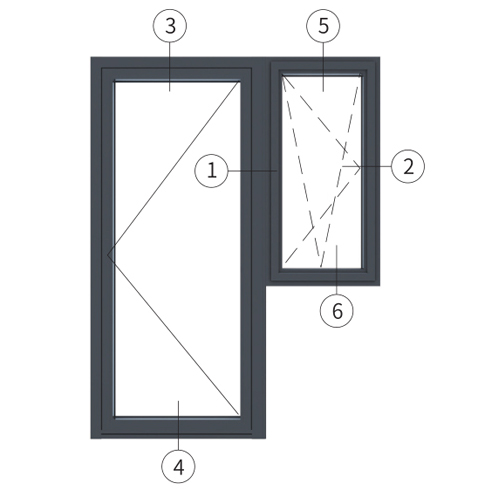 3
5
1
2
6
4