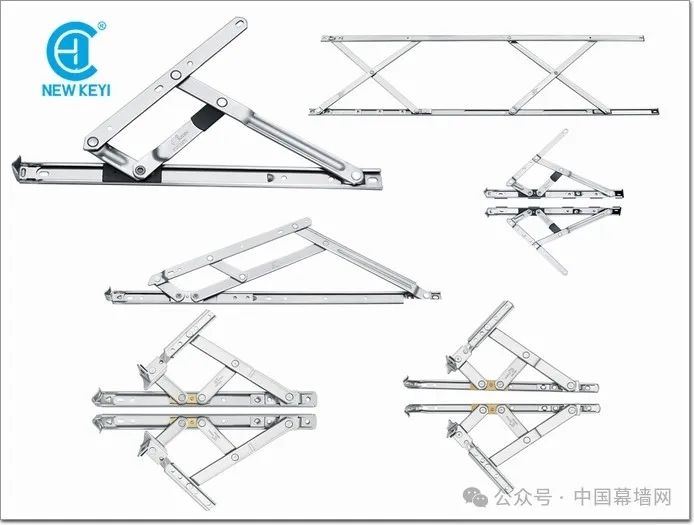 NEW KEYI

公众号 · 中国幕墙网